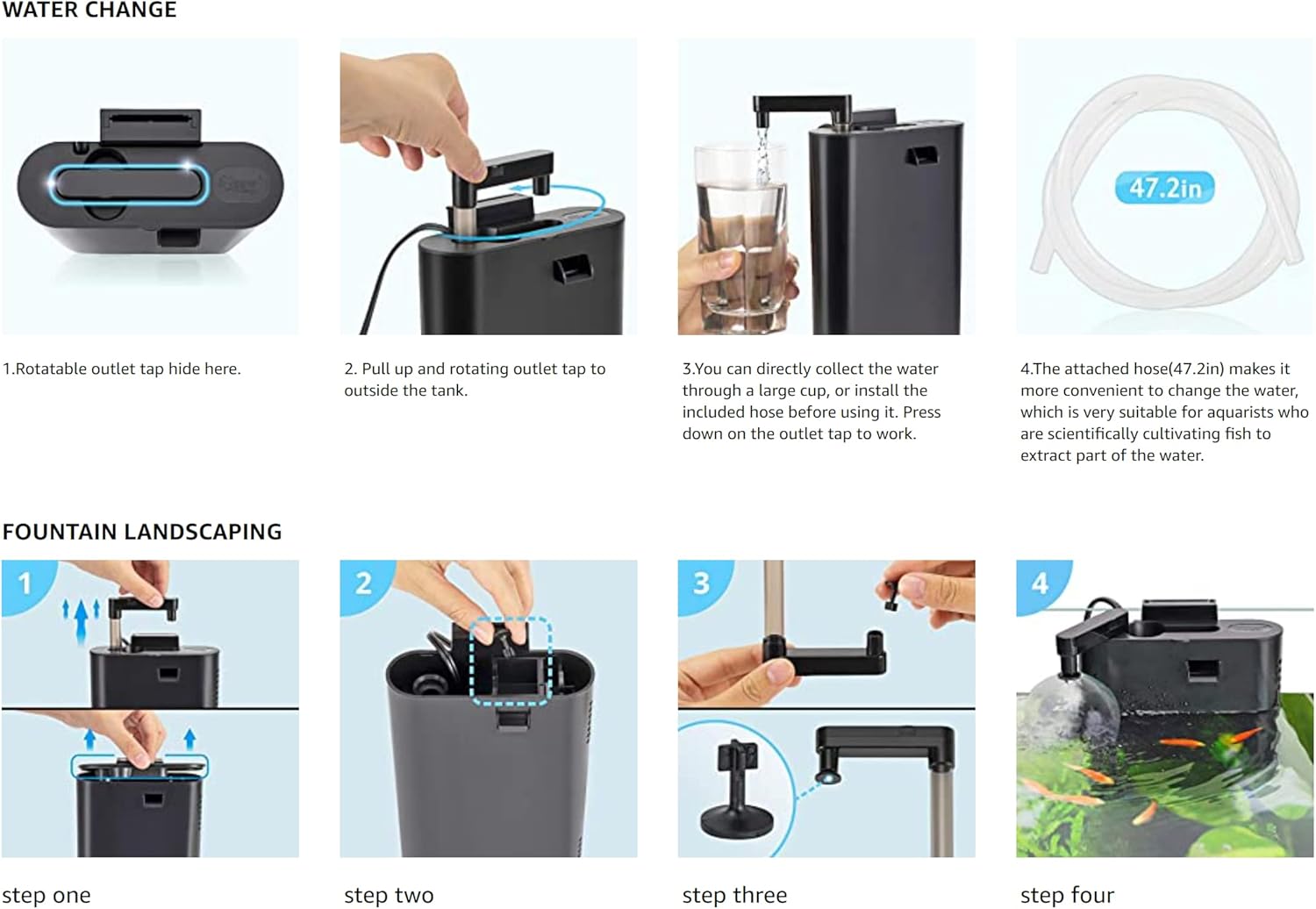 WATER CHANGE

47.2in

1.Rotatable outlet tap hide here.

2. Pull up and rotating outlet tap to outside the tank.

3.You can directly collect the water through a large cup, or install the included hose before using it. Press down on the outlet tap to work.

4.The attached hose(47.2in) makes it more convenient to change the water, which is very suitable for aquarists who are scientifically cultivating fish to extract part of the water.

FOUNTAIN LANDSCAPING

1

2

3

4

step one

step two

step three

step four