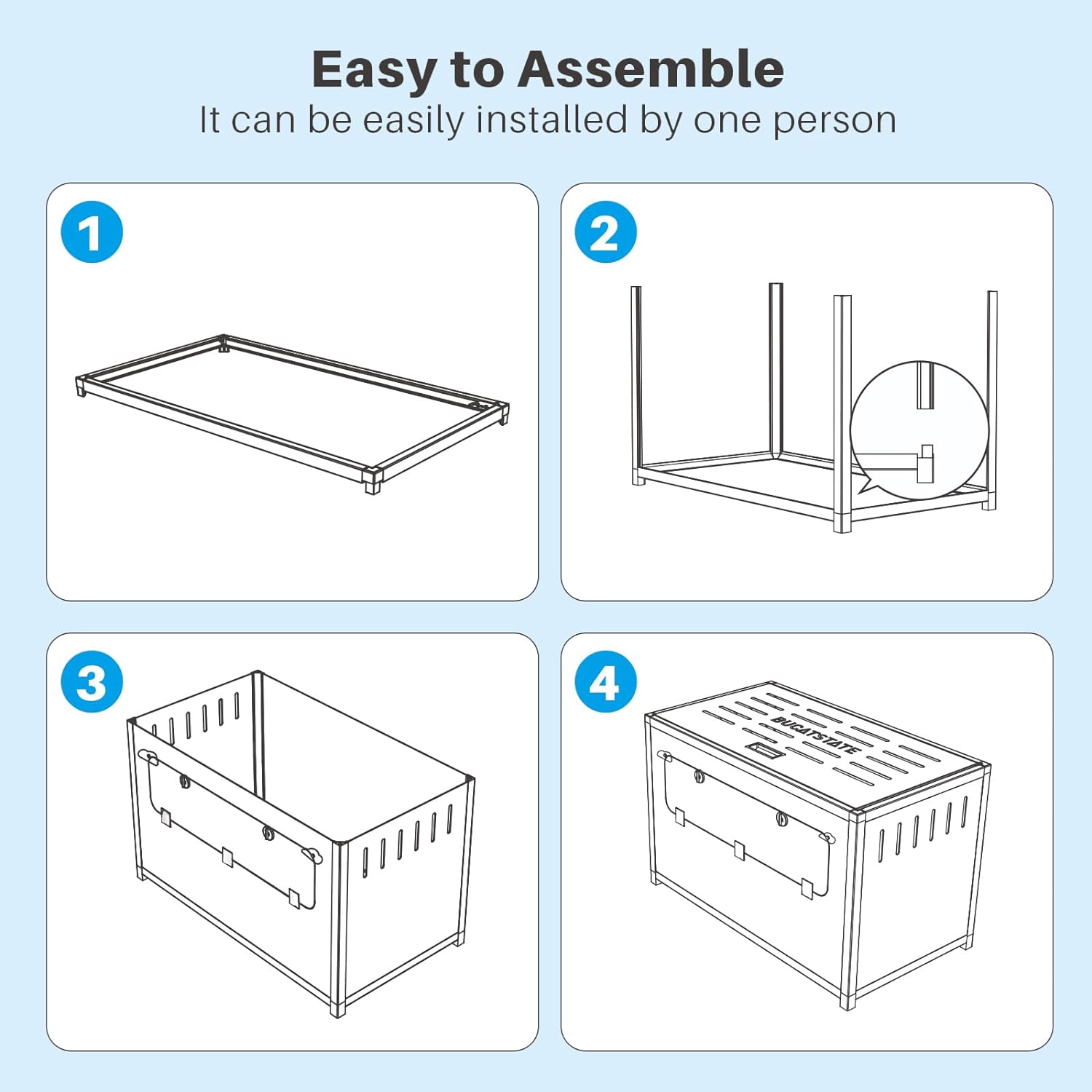 Easy to Assemble
It can be easily installed by one person

1

2

3

4

BUCATSTATE