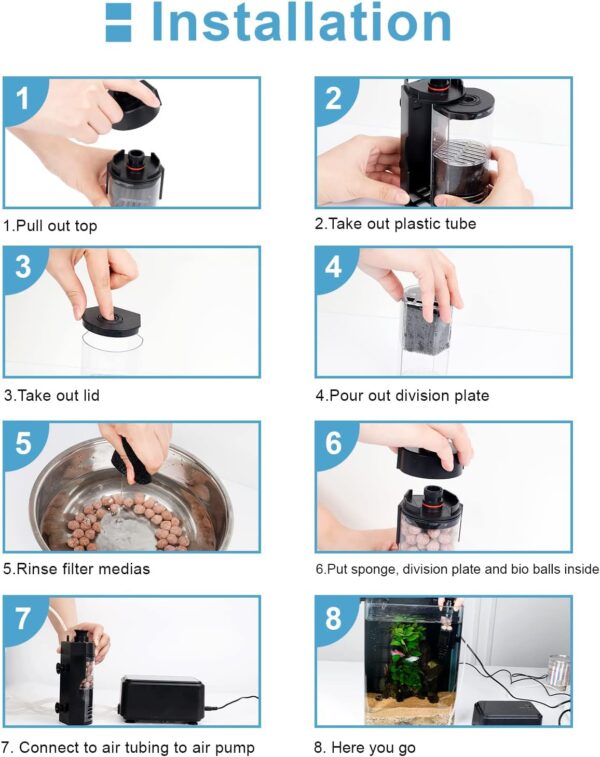 Installation

1

1.Pull out top

2

2.Take out plastic tube

3

3.Take out lid

4

4.Pour out division plate

5

5.Rinse filter medias

6

6.Put sponge, division plate and bio balls inside

7

7. Connect to air tubing to air pump

8

8. Here you go