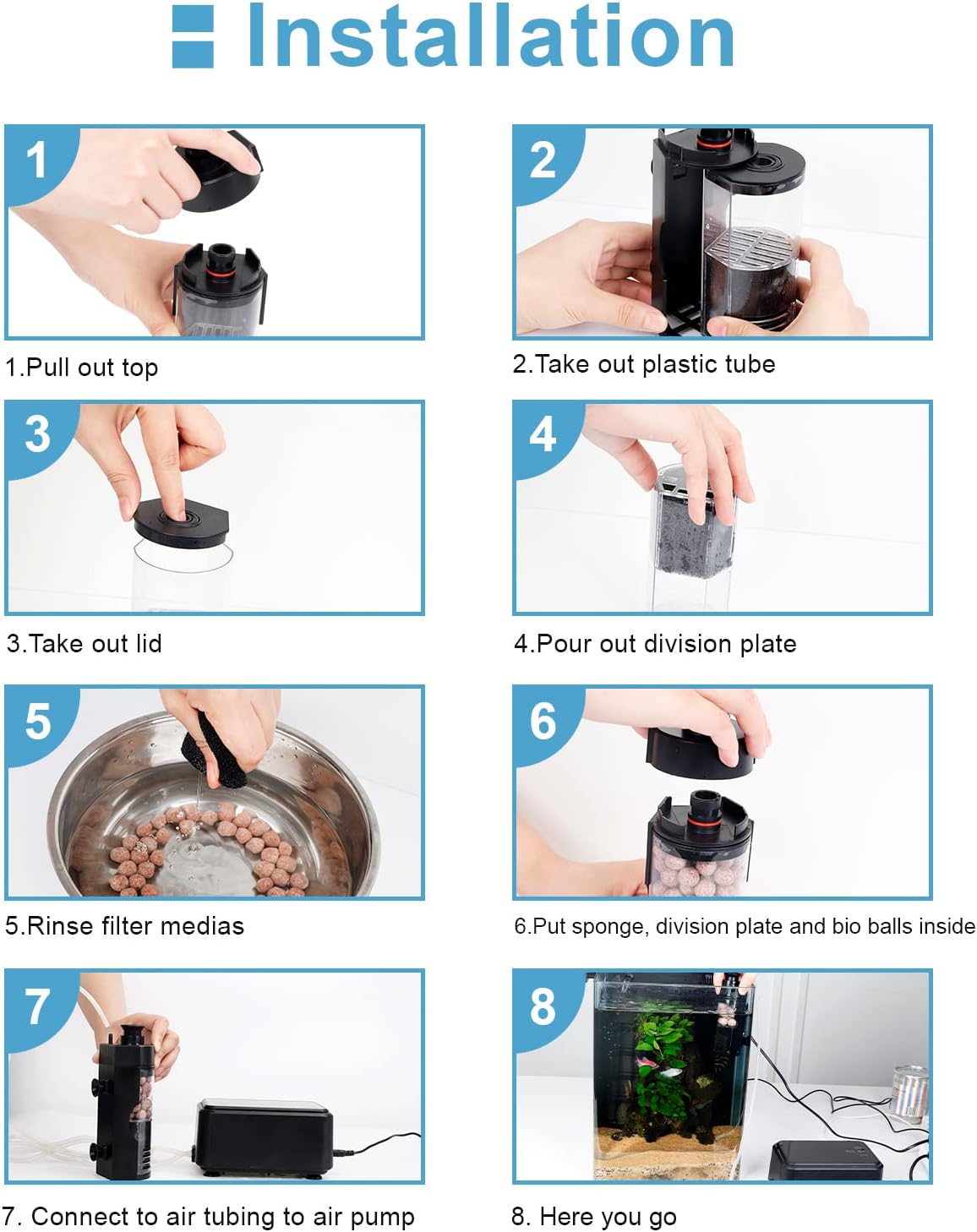 Installation

1

1.Pull out top

2

2.Take out plastic tube

3

3.Take out lid

4

4.Pour out division plate

5

5.Rinse filter medias

6

6.Put sponge, division plate and bio balls inside

7

7. Connect to air tubing to air pump

8

8. Here you go