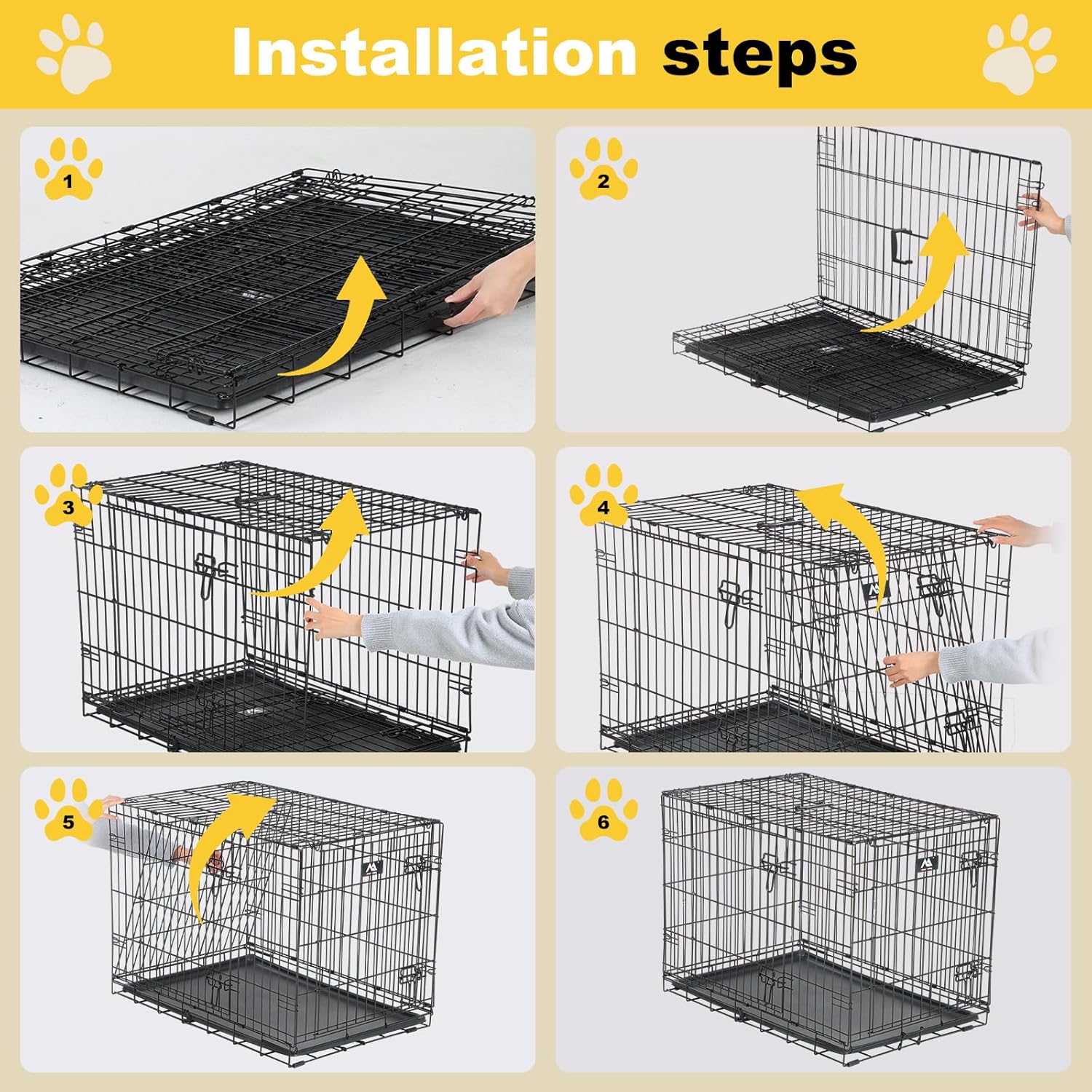 Installation steps

1

2

3

4

5

6